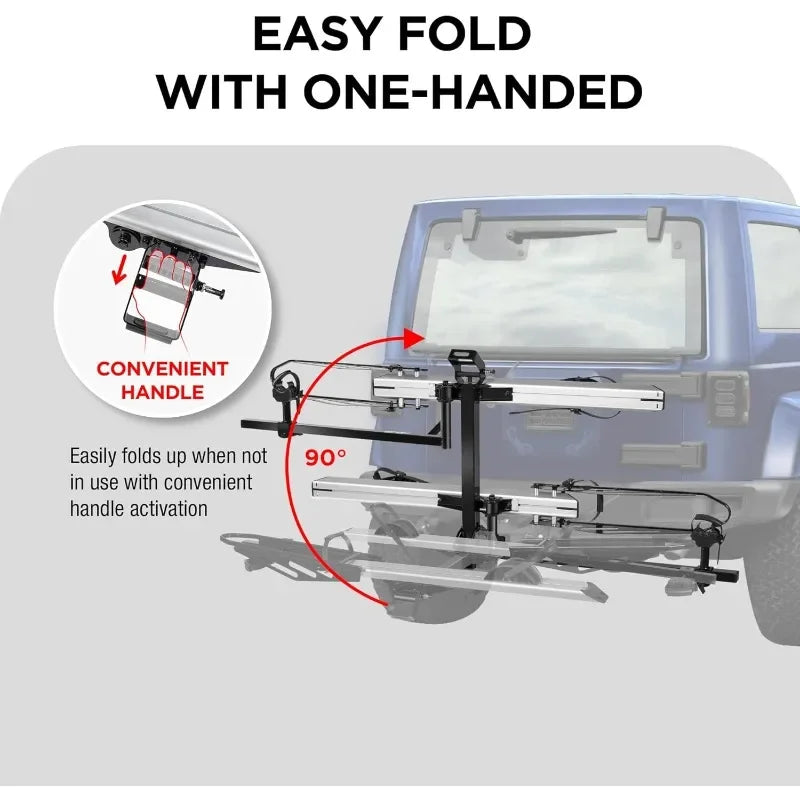 EASY FOLD
WITH ONE-HANDED

CONVENIENT
HANDLE

Easily folds up when not in use with convenient handle activation

90°